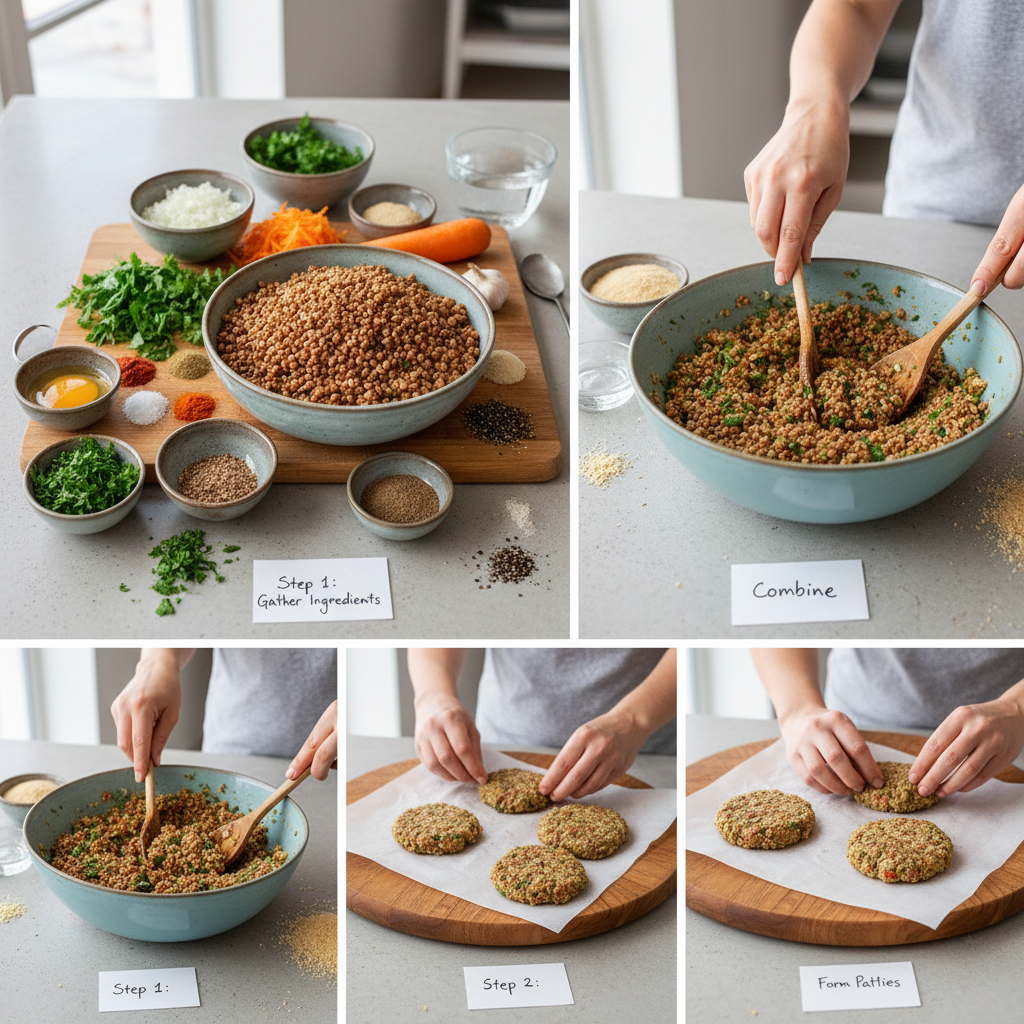 Step 1:
Gather Ingredients

Combine

Step 1:

Step 2:

Form Patties